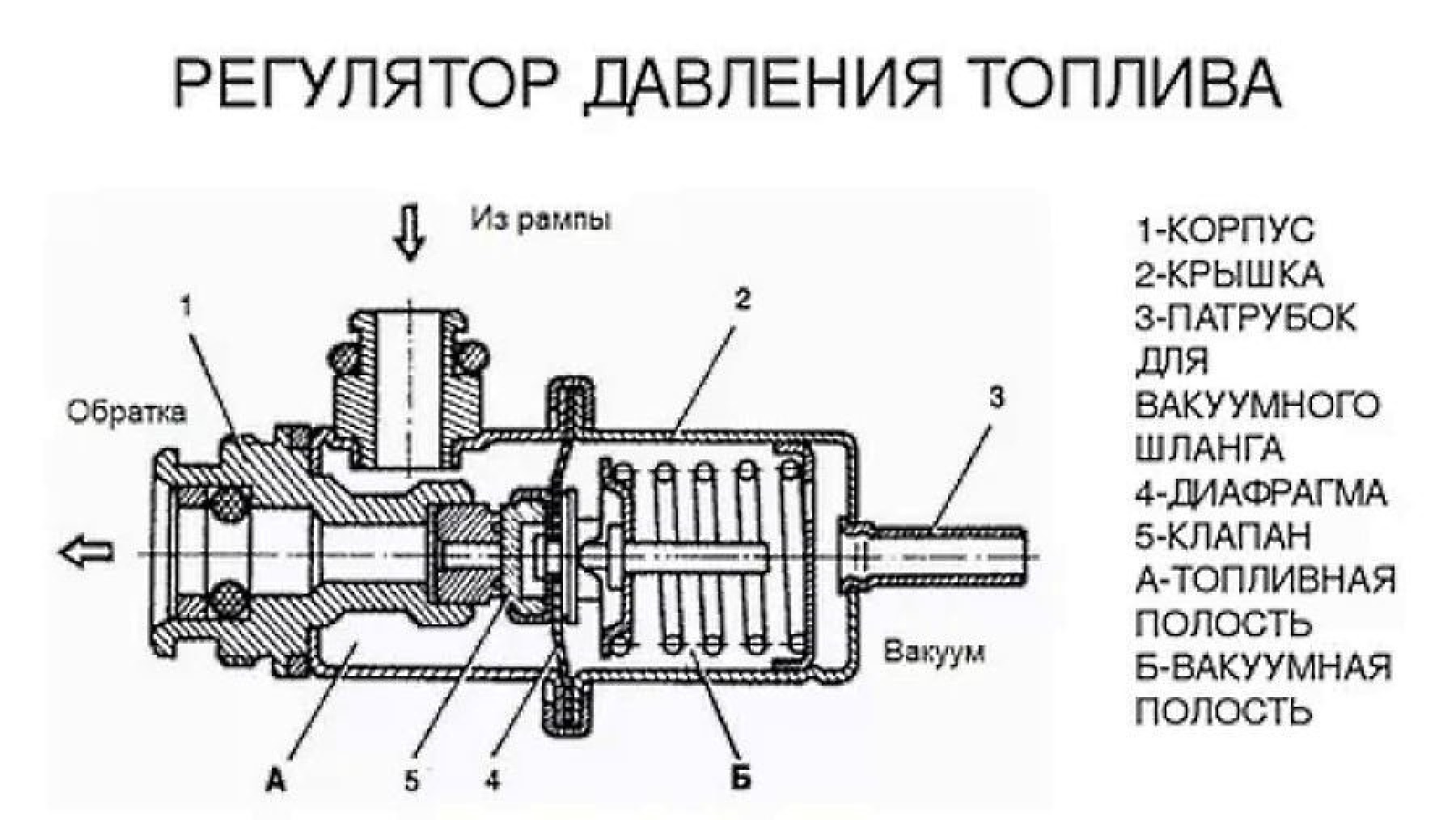 РЕГУЛЯТОР ДАВЛЕНИЯ ТОПЛИВА

Из рампы

1

2

Обратка

3

Вакуум

А

5

4

Б

1-КОРПУС
2-КРЫШКА
3-ПАТРУБОК ДЛЯ ВАКУУМНОГО ШЛАНГА
4-ДИАФРАГМА
5-КЛАПАН
А-ТОПЛИВНАЯ ПОЛОСТЬ
Б-ВАКУУМНАЯ ПОЛОСТЬ