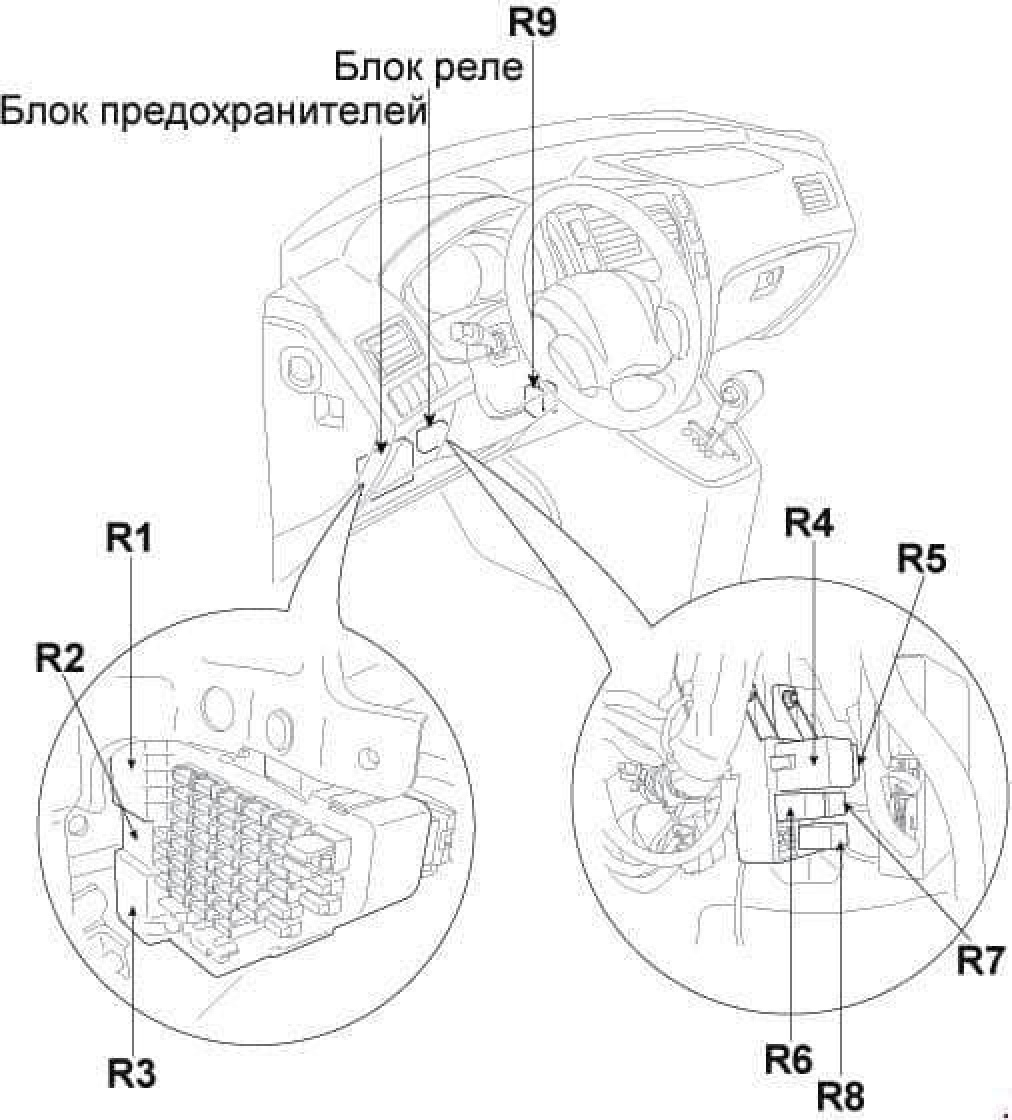 R9
Блок реле
Блок предохранителей
R1
R2
R3
R4
R5
R7
R6
R8